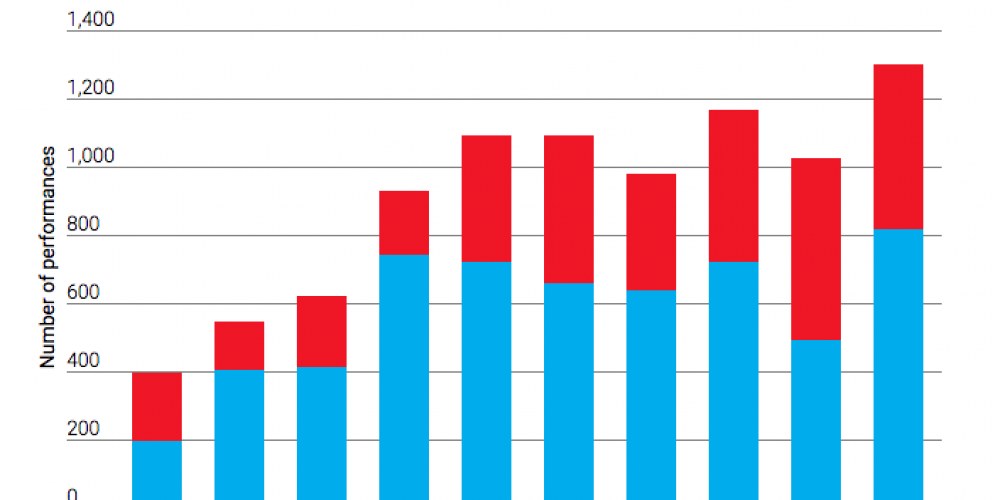 1,400
1,200
1,000
800
600
400
200
0
Number of performances